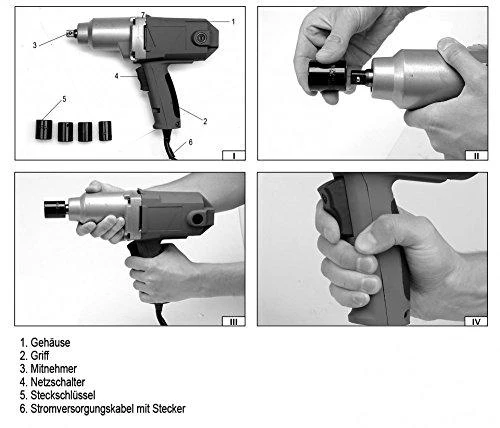 7
1
3
4
5
2
6
I

II

III

IV

1. Gehäuse
2. Griff
3. Mitnehmer
4. Netzschalter
5. Steckschlüssel
6. Stromversorgungskabel mit Stecker