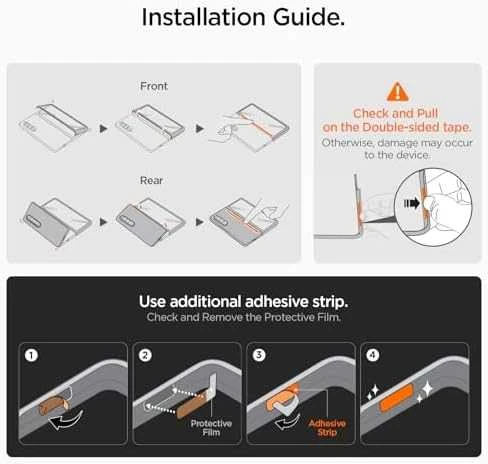 Installation Guide.

Front

Rear

Check and Pull on the Double-sided tape.
Otherwise, damage may occur to the device.

Use additional adhesive strip.
Check and Remove the Protective Film.

1

2

Protective Film

3

Adhesive Strip

4