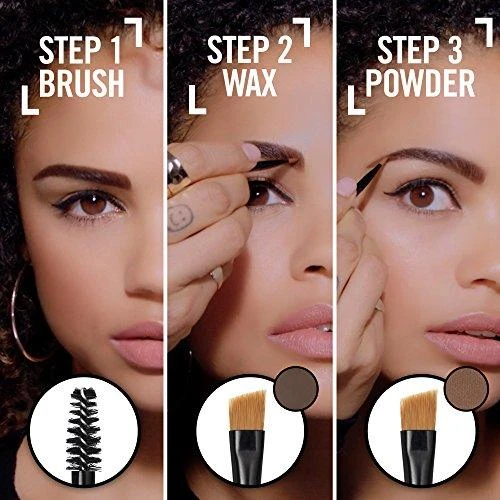 STEP 1
BRUSH

STEP 2
WAX

STEP 3
POWDER