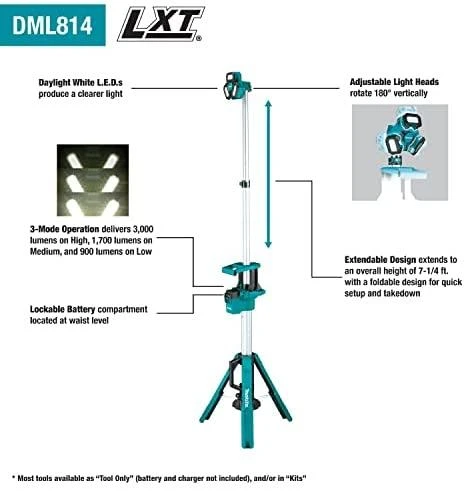 DML814 LXT

Daylight White L.E.D.s produce a clearer light

Adjustable Light Heads rotate 180° vertically

3-Mode Operation delivers 3,000 lumens on High, 1,700 lumens on Medium, and 900 lumens on Low

Extendable Design extends to an overall height of 7-1/4 ft. with a foldable design for quick setup and takedown

Lockable Battery compartment located at waist level

makita

* Most tools available as "Tool Only" (battery and charger not included), and/or in "Kits"