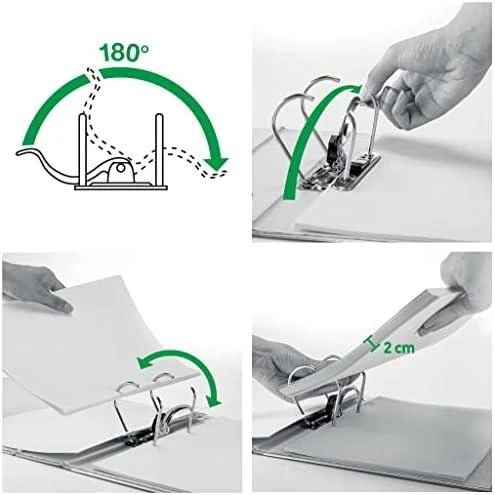 180°

2 cm