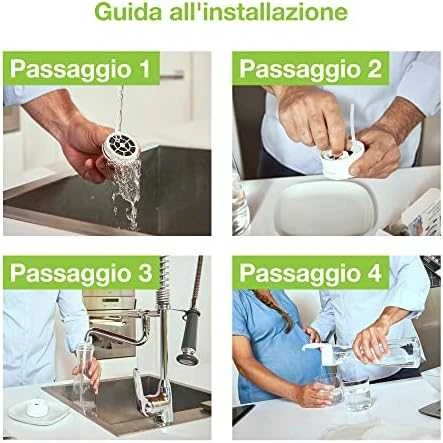 Guida all'installazione

Passaggio 1

Passaggio 2

Passaggio 3

Passaggio 4