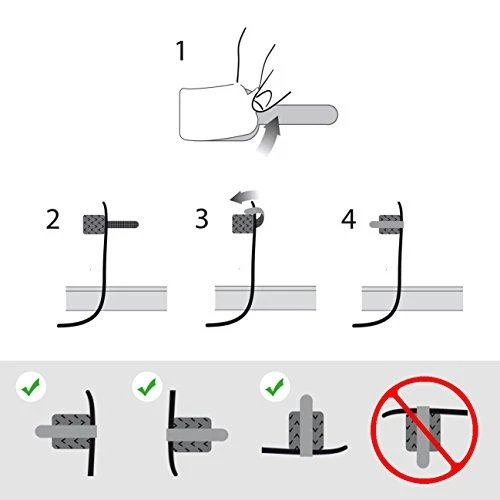 1

2

3

4