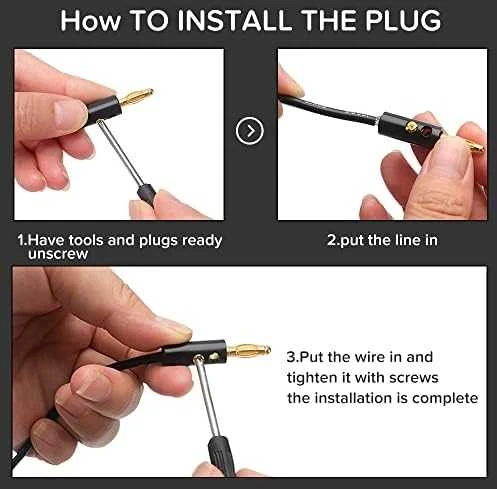 How TO INSTALL THE PLUG

1.Have tools and plugs ready unscrew

2.put the line in

3.Put the wire in and tighten it with screws the installation is complete