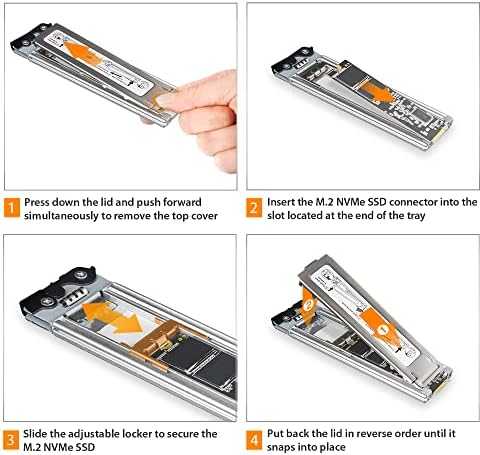 1 Press down the lid and push forward simultaneously to remove the top cover

2 Insert the M.2 NVMe SSD connector into the slot located at the end of the tray

3 Slide the adjustable locker to secure the M.2 NVMe SSD

4 Put back the lid in reverse order until it snaps into place