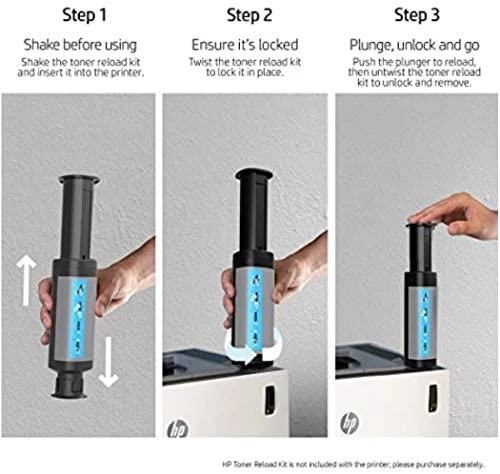 Step 1

Shake before using

Shake the toner reload kit and insert it into the printer.

Step 2

Ensure it's locked

Twist the toner reload kit to lock it in place.

Step 3

Plunge, unlock and go

Push the plunger to reload, then untwist the toner reload kit to unlock and remove.

hp

hp

HP Toner Reload Kit is not included with the printer; please purchase separately.