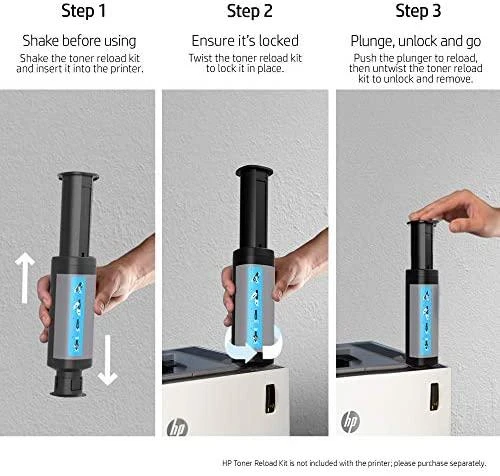 Step 1

Shake before using

Shake the toner reload kit and insert it into the printer.

Step 2

Ensure it's locked

Twist the toner reload kit to lock it in place.

Step 3

Plunge, unlock and go

Push the plunger to reload, then untwist the toner reload kit to unlock and remove.

hp

hp

HP Toner Reload Kit is not included with the printer; please purchase separately.