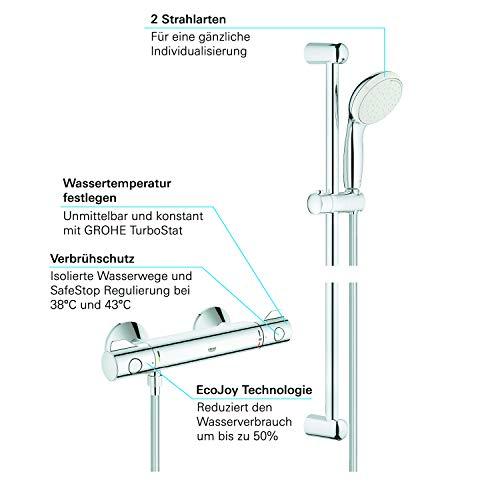 2 Strahlarten
Für eine gänzliche Individualisierung

Wassertemperatur festlegen
Unmittelbar und konstant mit GROHE TurboStat

Verbrühschutz
Isolierte Wasserwege und SafeStop Regulierung bei 38°C und 43°C

GROHE

EcoJoy Technologie
Reduziert den Wasserverbrauch um bis zu 50%