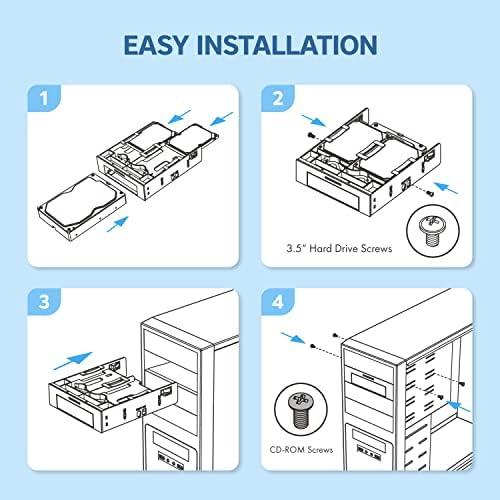 EASY INSTALLATION

1

2

3.5" Hard Drive Screws

3

4

CD-ROM Screws