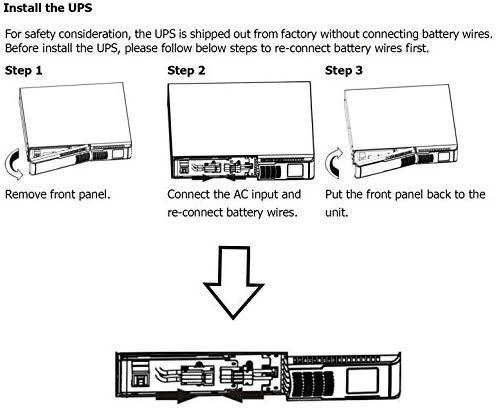 Install the UPS

For safety consideration, the UPS is shipped out from factory without connecting battery wires. Before install the UPS, please follow below steps to re-connect battery wires first.

Step 1

Remove front panel.

Step 2

Connect the AC input and re-connect battery wires.

Step 3

Put the front panel back to the unit.