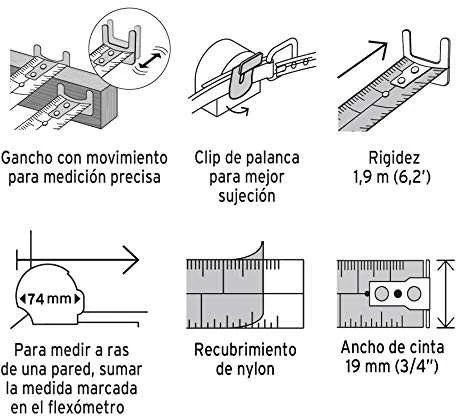 Gancho con movimiento para medición precisa

Clip de palanca para mejor sujeción

Rigidez 1,9 m (6,2')

74 mm

Para medir a ras de una pared, sumar la medida marcada en el flexómetro

Recubrimiento de nylon

Ancho de cinta 19 mm (3/4")