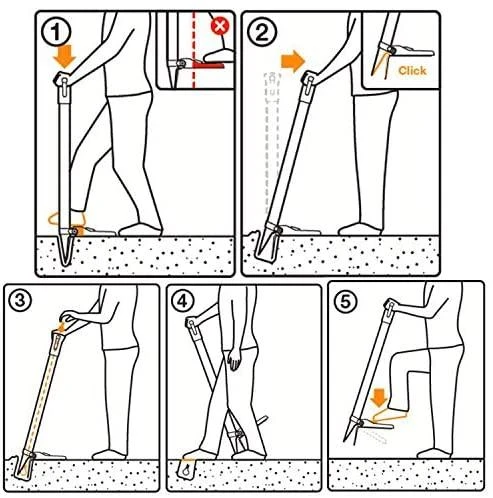 1

2

Click

3

4

5