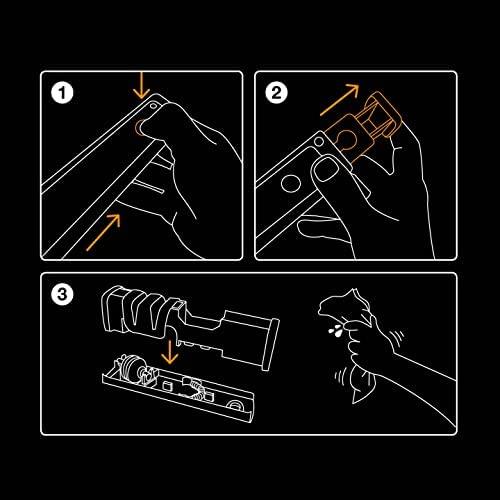 1

2

3