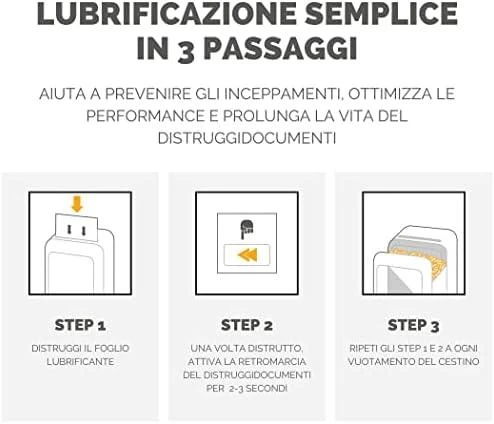 LUBRIFICAZIONE SEMPLICE IN 3 PASSAGGI

AIUTA A PREVENIRE GLI INCEPPAMENTI, OTTIMIZZA LE PERFORMANCE E PROLUNGA LA VITA DEL DISTRUGGIDOCUMENTI

STEP 1

DISTRUGGI IL FOGLIO LUBRIFICANTE

STEP 2

UNA VOLTA DISTRUTTO, ATTIVA LA RETROMARCIA DEL DISTRUGGIDOCUMENTI PER 2-3 SECONDI

STEP 3

RIPETI GLI STEP 1 E 2 A OGNI VUOTAMENTO DEL CESTINO