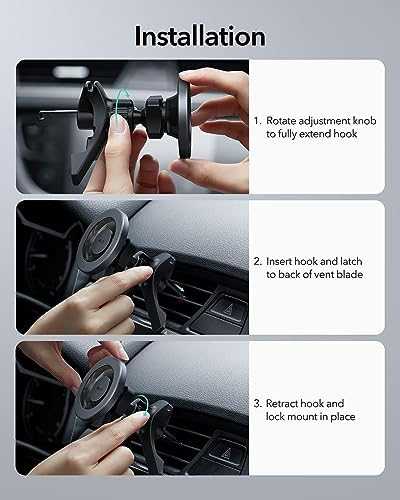 Installation

1. Rotate adjustment knob to fully extend hook

2. Insert hook and latch to back of vent blade

3. Retract hook and lock mount in place