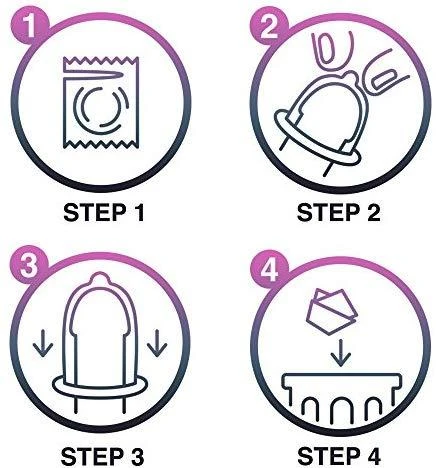 1

STEP 1

2

STEP 2

3

STEP 3

4

STEP 4