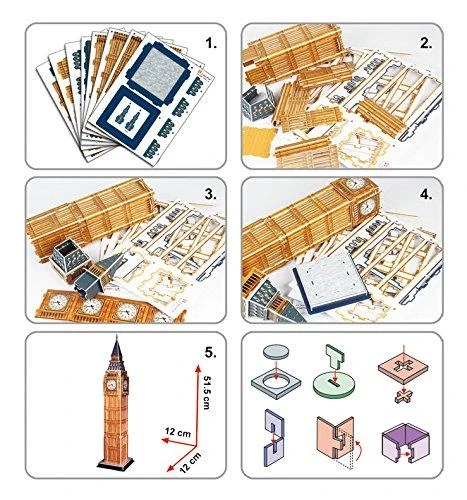 1.

2.

3.

4.

5.

51.5 cm

12 cm

12 cm