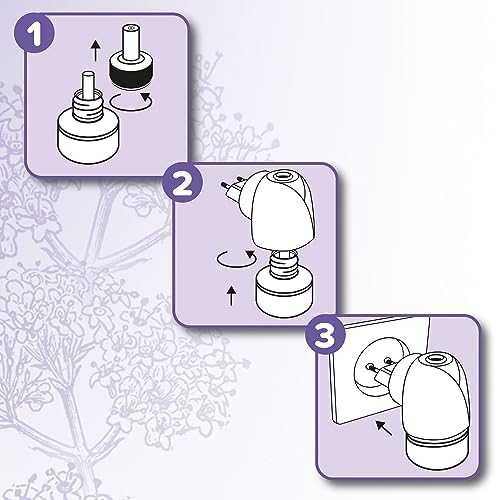 1

2

3