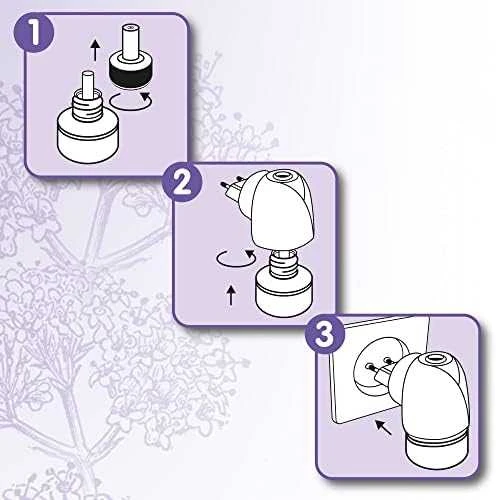 1

2

3