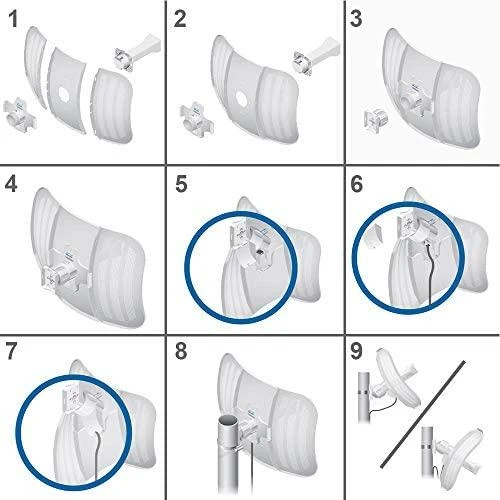 1

2

3

4

5

6

7

8

9