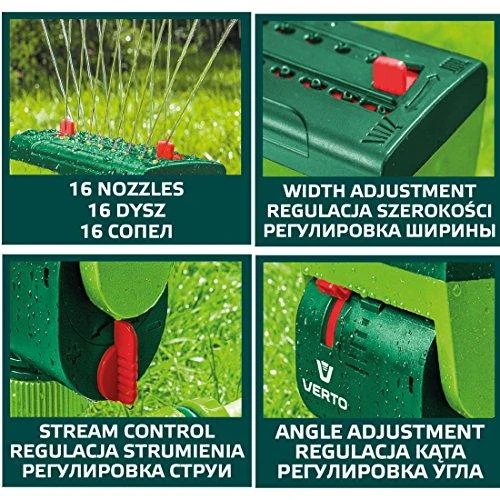 16 NOZZLES
16 DYSZ
16 СОПЕЛ

WIDTH ADJUSTMENT
REGULACJA SZEROKOŚCI
РЕГУЛИРОВКА ШИРИНЫ

STREAM CONTROL
REGULACJA STRUMIENIA
РЕГУЛИРОВКА СТРУИ

VERTO

ANGLE ADJUSTMENT
REGULACJA KĄTA
РЕГУЛИРОВКА УГЛА