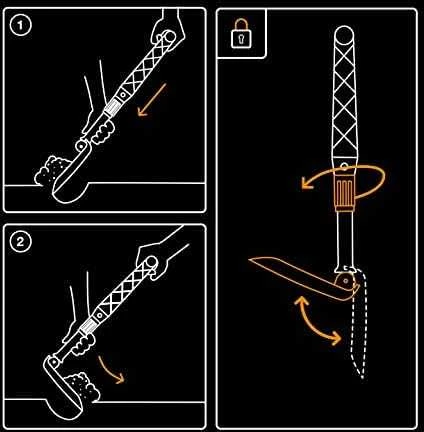 1

2