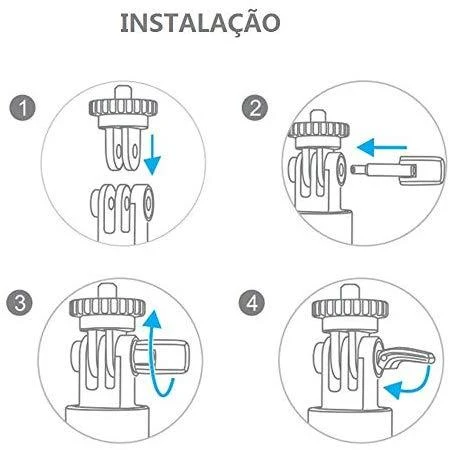 INSTALAÇÃO

1

2

3

4