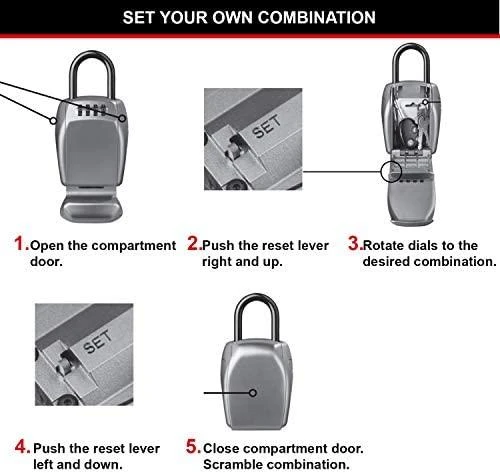 SET YOUR OWN COMBINATION

SET

1. Open the compartment door.

2. Push the reset lever right and up.

3. Rotate dials to the desired combination.

SET

4. Push the reset lever left and down.

5. Close compartment door. Scramble combination.