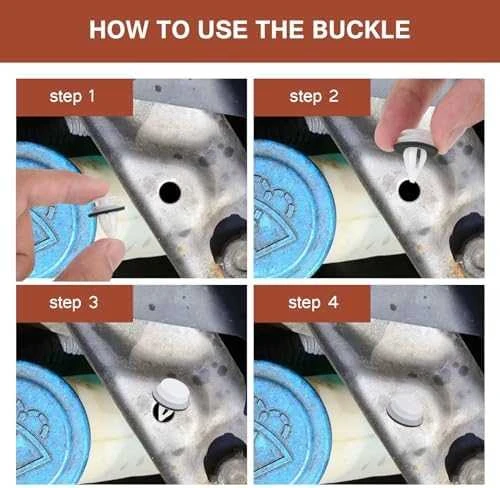 HOW TO USE THE BUCKLE

step 1

step 2

step 3

step 4