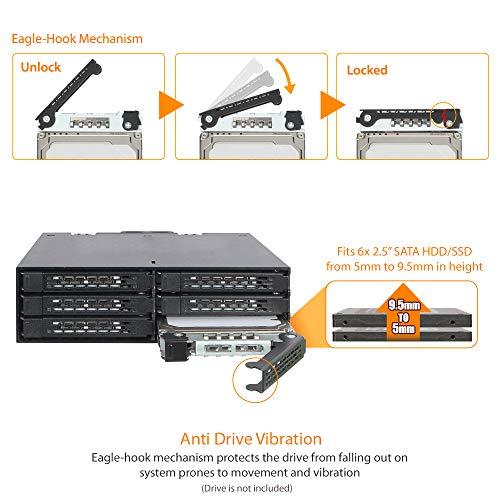 Eagle-Hook Mechanism

Unlock

Locked

Fits 6x 2.5" SATA HDD/SSD from 5mm to 9.5mm in height

9.5mm TO 5mm

Anti Drive Vibration

Eagle-hook mechanism protects the drive from falling out on system prones to movement and vibration

(Drive is not included)