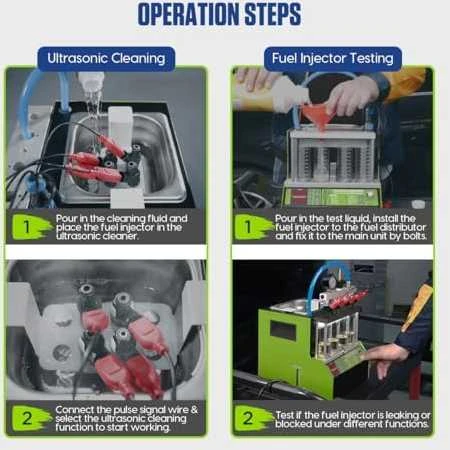 OPERATION STEPS

Ultrasonic Cleaning

1 Pour in the cleaning fluid and place the fuel injector in the ultrasonic cleaner.

2 Connect the pulse signal wire & select the ultrasonic cleaning function to start working.

Fuel Injector Testing

1 Pour in the test liquid, install the fuel injector to the fuel distributor and fix it to the main unit by bolts.

2 Test if the fuel injector is leaking or blocked under different functions.