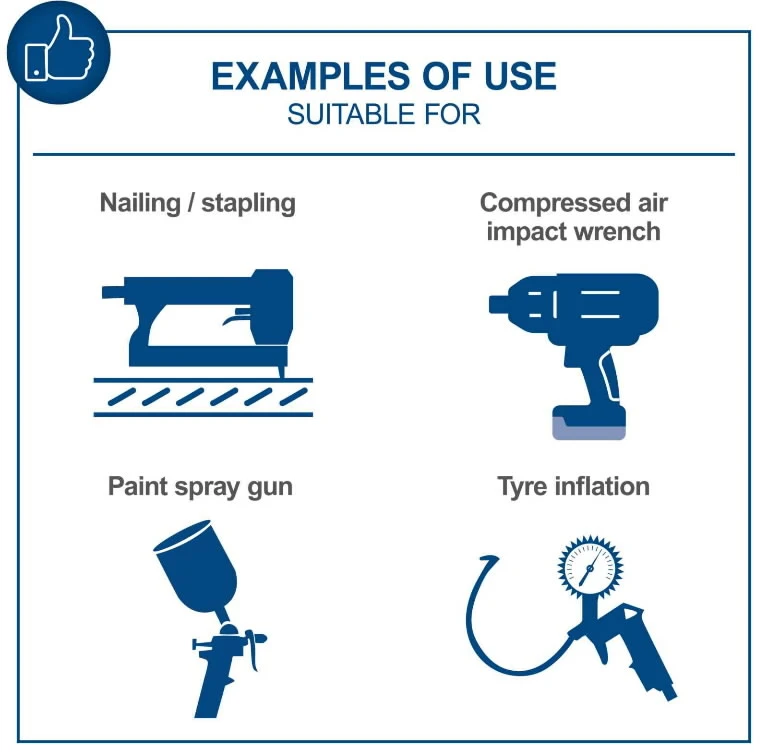 EXAMPLES OF USE
SUITABLE FOR

Nailing / stapling

Compressed air impact wrench

Paint spray gun

Tyre inflation