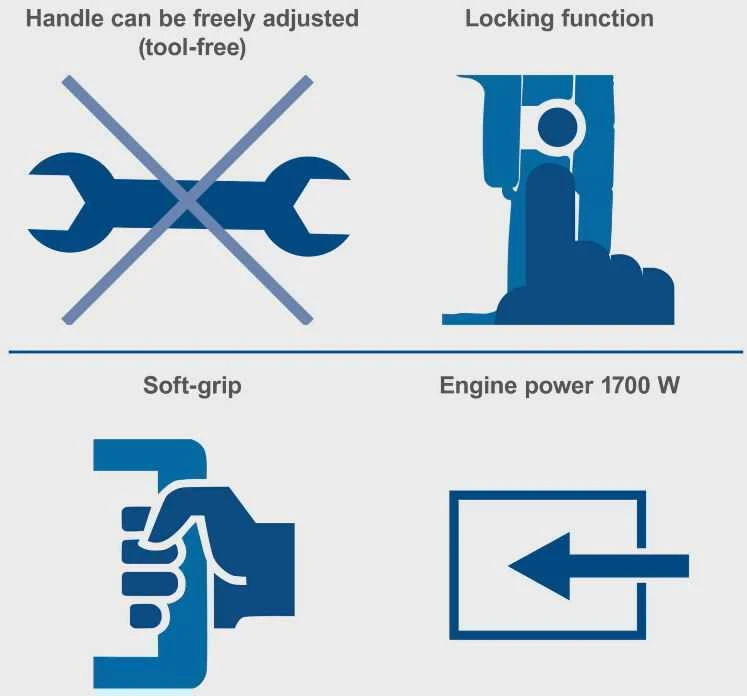 Handle can be freely adjusted (tool-free)

Locking function

Soft-grip

Engine power 1700 W