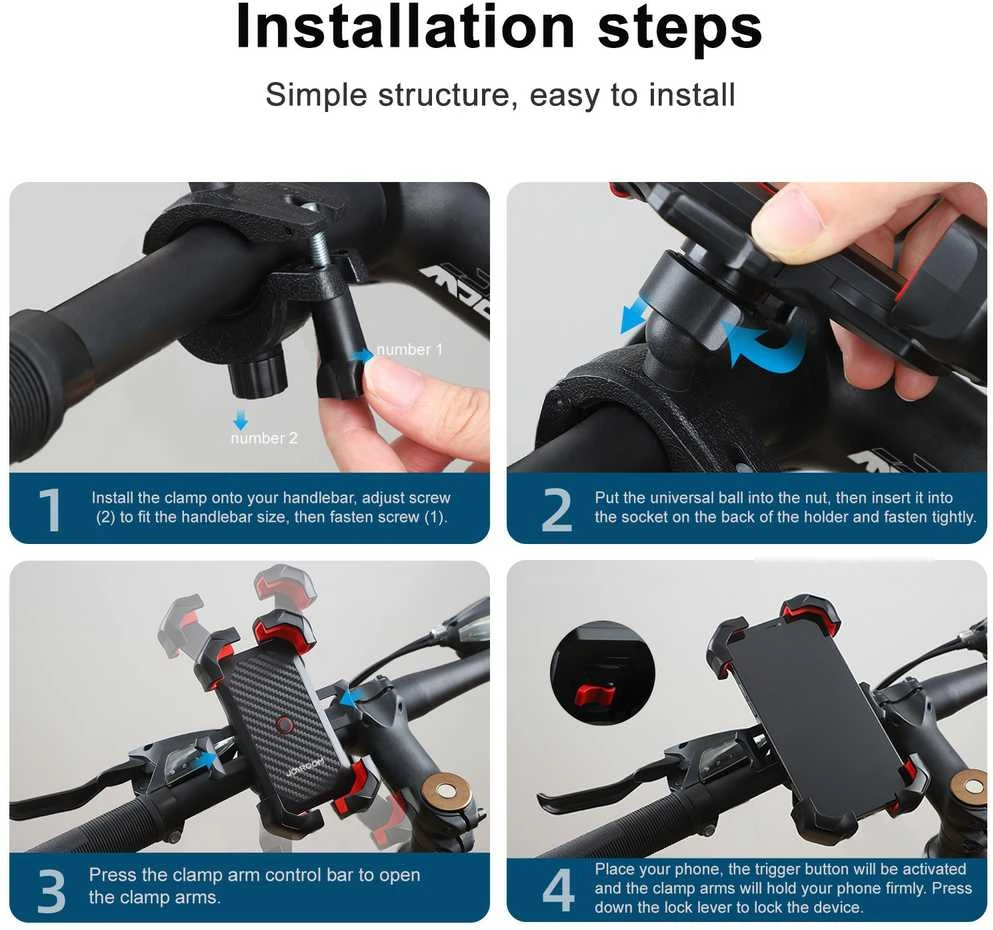 Installation steps

Simple structure, easy to install

number 1

number 2

1 Install the clamp onto your handlebar, adjust screw (2) to fit the handlebar size, then fasten screw (1).

2 Put the universal ball into the nut, then insert it into the socket on the back of the holder and fasten tightly.

JOYROOM

3 Press the clamp arm control bar to open the clamp arms.

4 Place your phone, the trigger button will be activated and the clamp arms will hold your phone firmly. Press down the lock lever to lock the device.