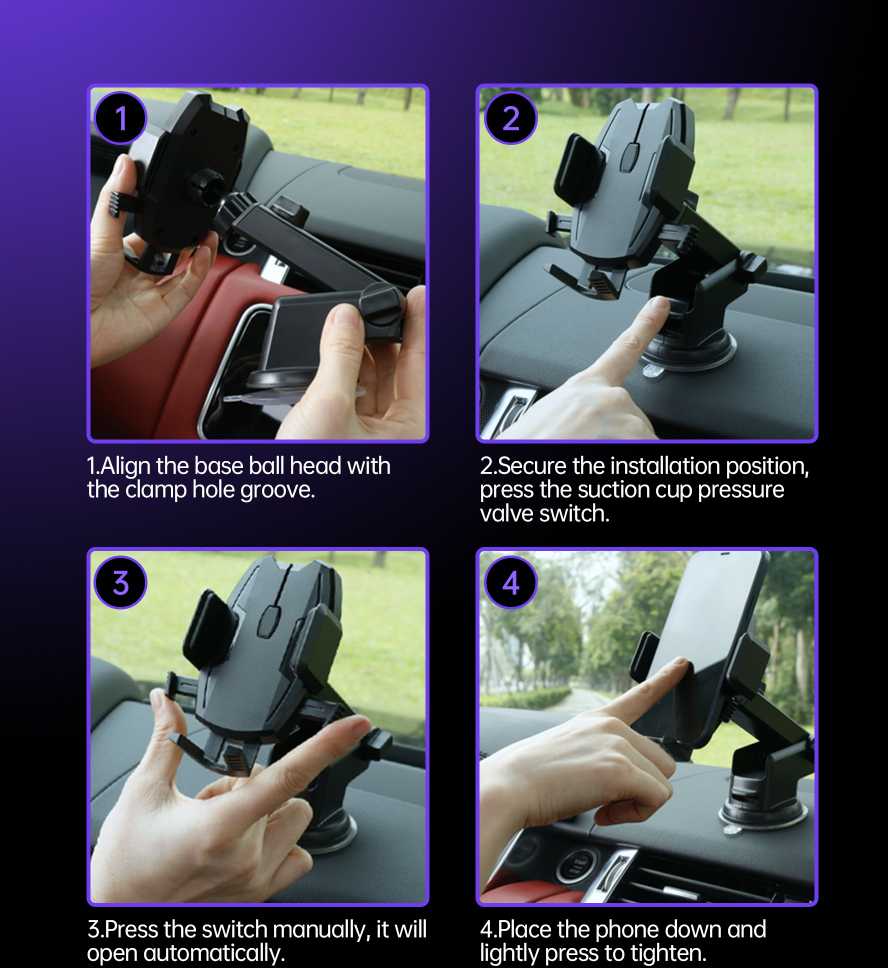 1

1.Align the base ball head with the clamp hole groove.

2

2.Secure the installation position, press the suction cup pressure valve switch.

3

3.Press the switch manually, it will open automatically.

4

4.Place the phone down and lightly press to tighten.