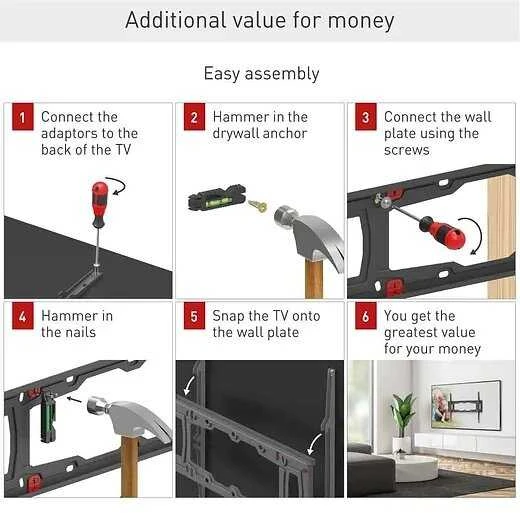 Additional value for money

Easy assembly

1 Connect the adaptors to the back of the TV

2 Hammer in the drywall anchor

3 Connect the wall plate using the screws

4 Hammer in the nails

5 Snap the TV onto the wall plate

6 You get the greatest value for your money