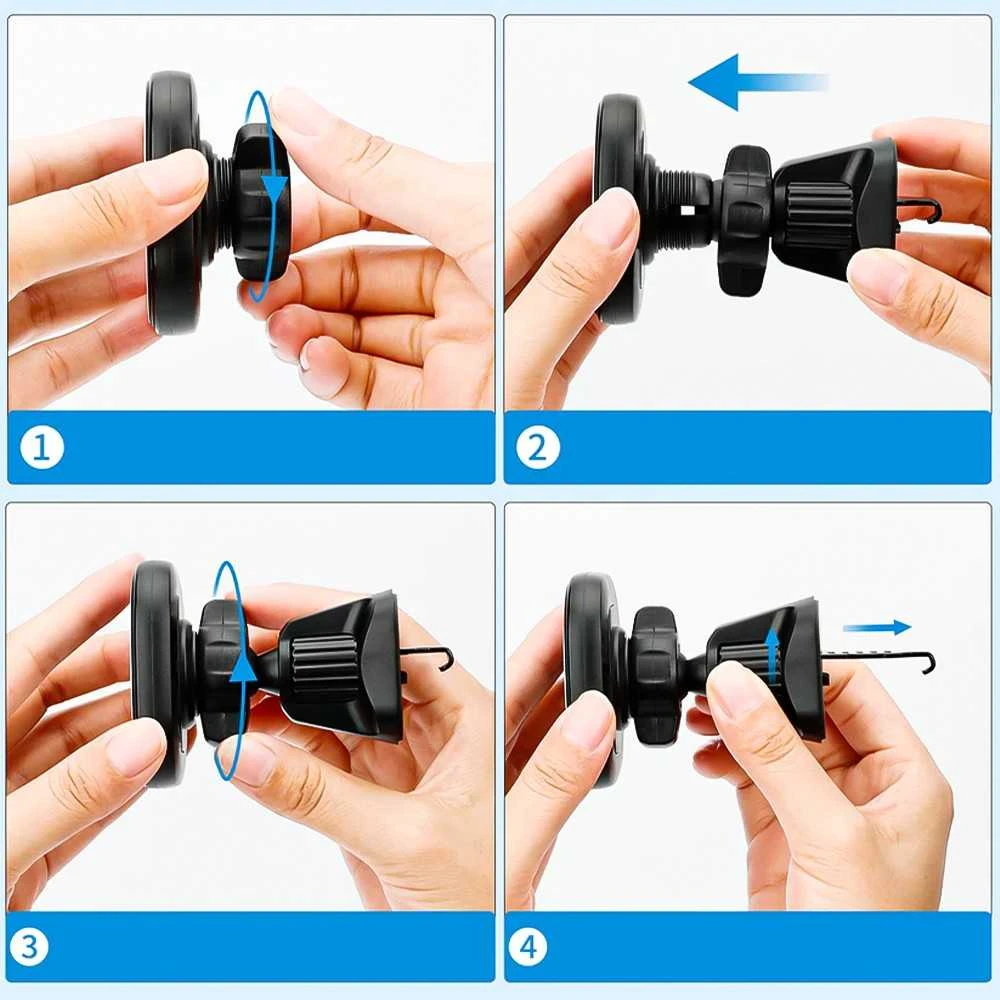 1

2

3

4