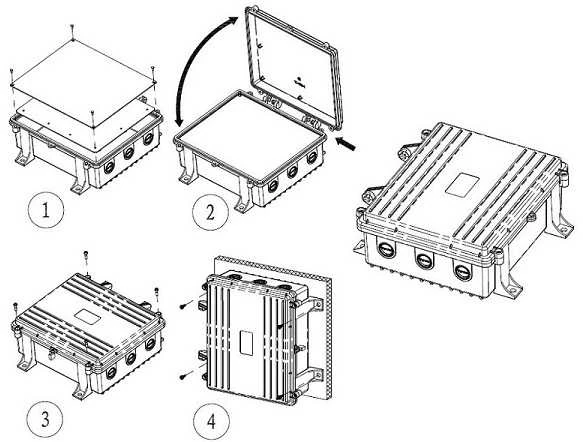 1

2

3

4