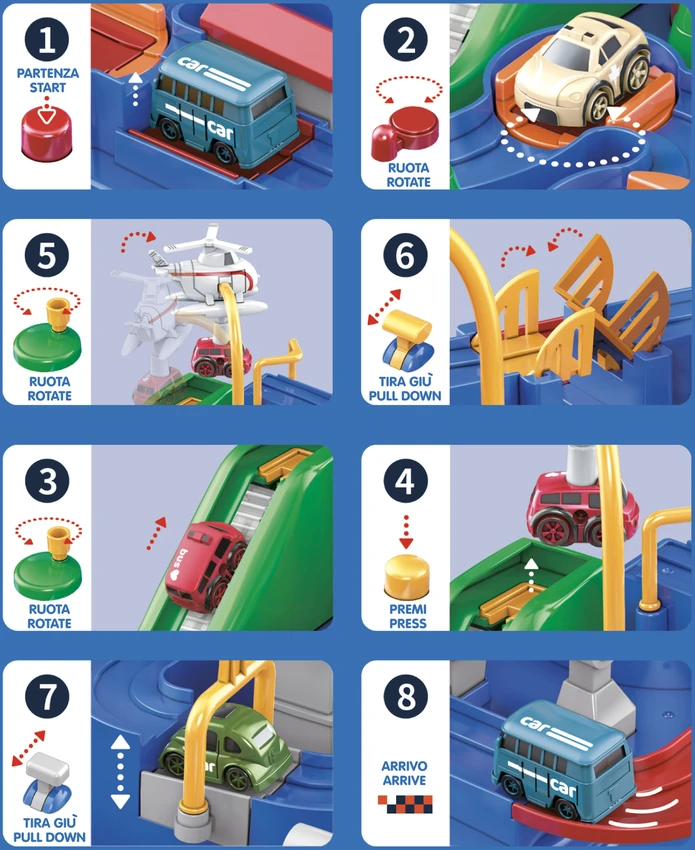 1
PARTENZA
START

car
car

2
RUOTA
ROTATE

5
RUOTA
ROTATE

6
TIRA GIÙ
PULL DOWN

3
RUOTA
ROTATE

bus

4
PREMI
PRESS

7
TIRA GIÙ
PULL DOWN

car

8
ARRIVO
ARRIVE

car
car