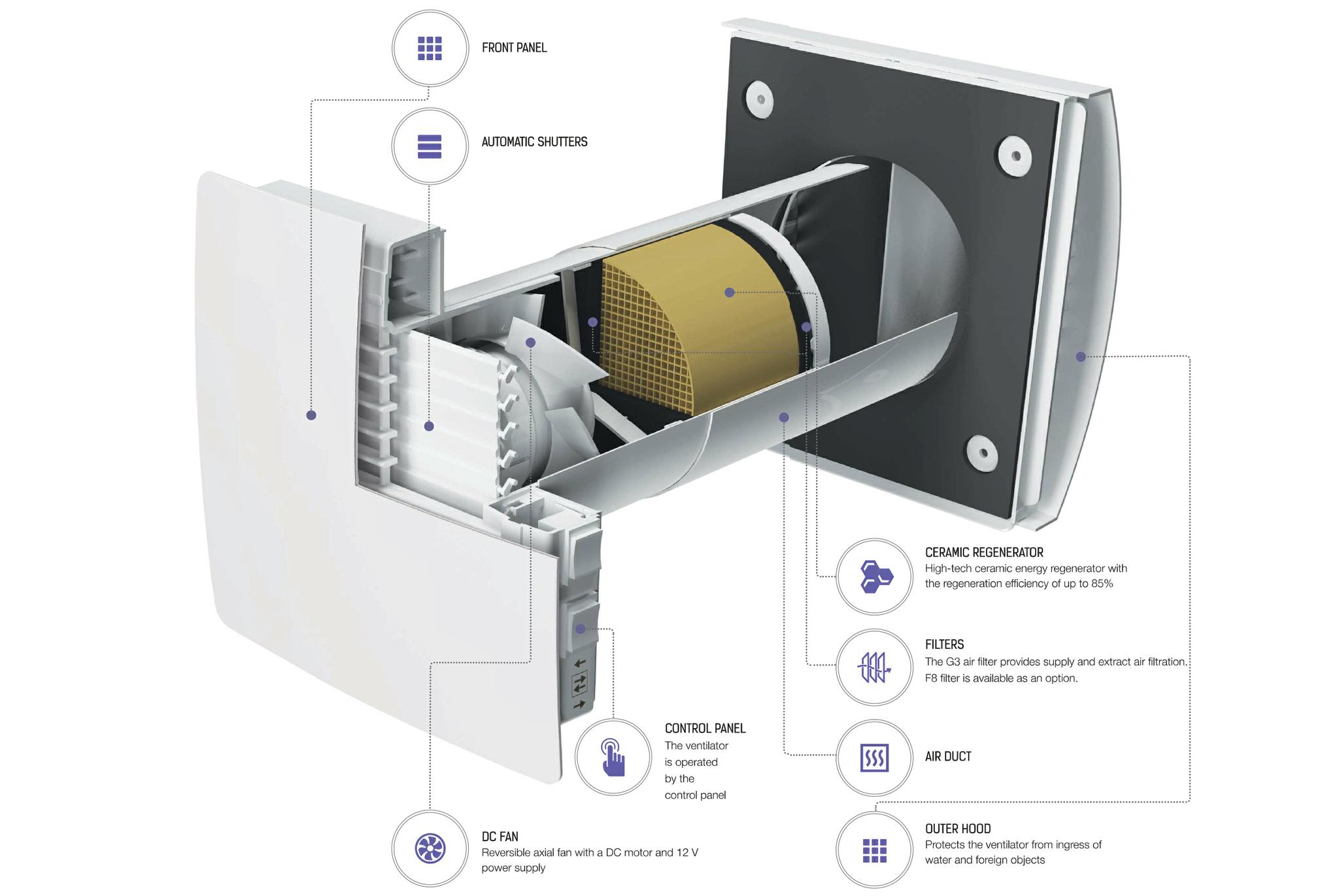 FRONT PANEL

AUTOMATIC SHUTTERS

CERAMIC REGENERATOR
High-tech ceramic energy regenerator with the regeneration efficiency of up to 85%

FILTERS
The G3 air filter provides supply and extract air filtration. F8 filter is available as an option.

CONTROL PANEL
The ventilator is operated by the control panel

AIR DUCT

DC FAN
Reversible axial fan with a DC motor and 12 V power supply

OUTER HOOD
Protects the ventilator from ingress of water and foreign objects