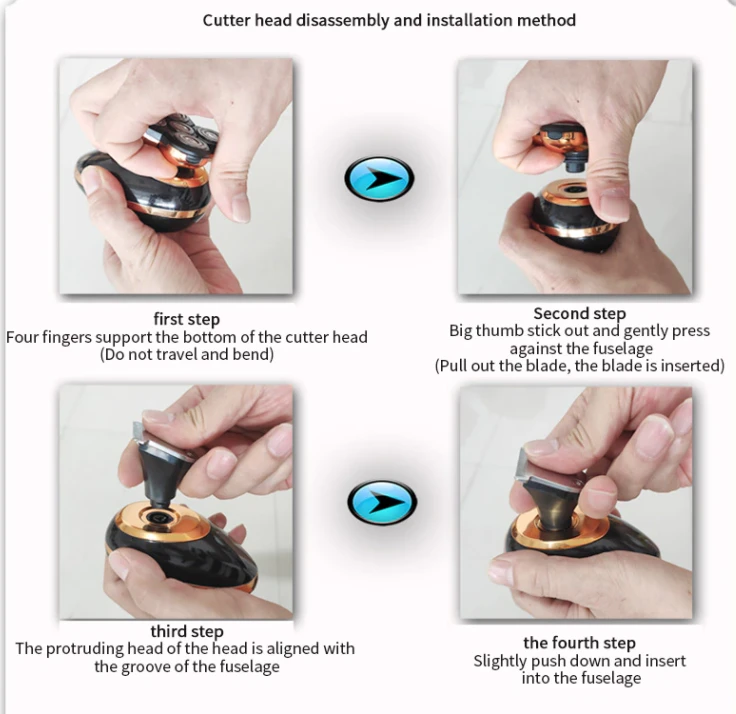 Cutter head disassembly and installation method

first step
Four fingers support the bottom of the cutter head
(Do not travel and bend)

Second step
Big thumb stick out and gently press against the fuselage
(Pull out the blade, the blade is inserted)

third step
The protruding head of the head is aligned with the groove of the fuselage

the fourth step
Slightly push down and insert into the fuselage