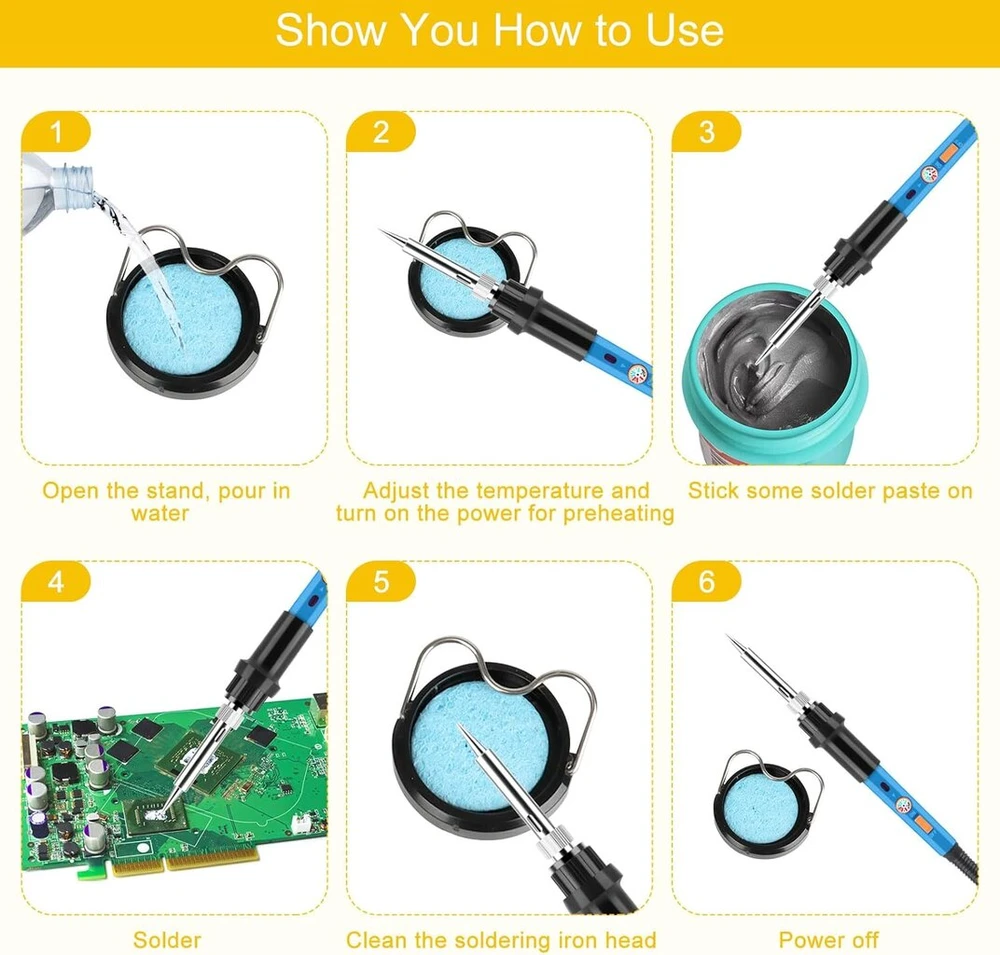 Show You How to Use

1

Open the stand, pour in water

2

Adjust the temperature and turn on the power for preheating

3

Stick some solder paste on

4

Solder

5

Clean the soldering iron head

6

Power off