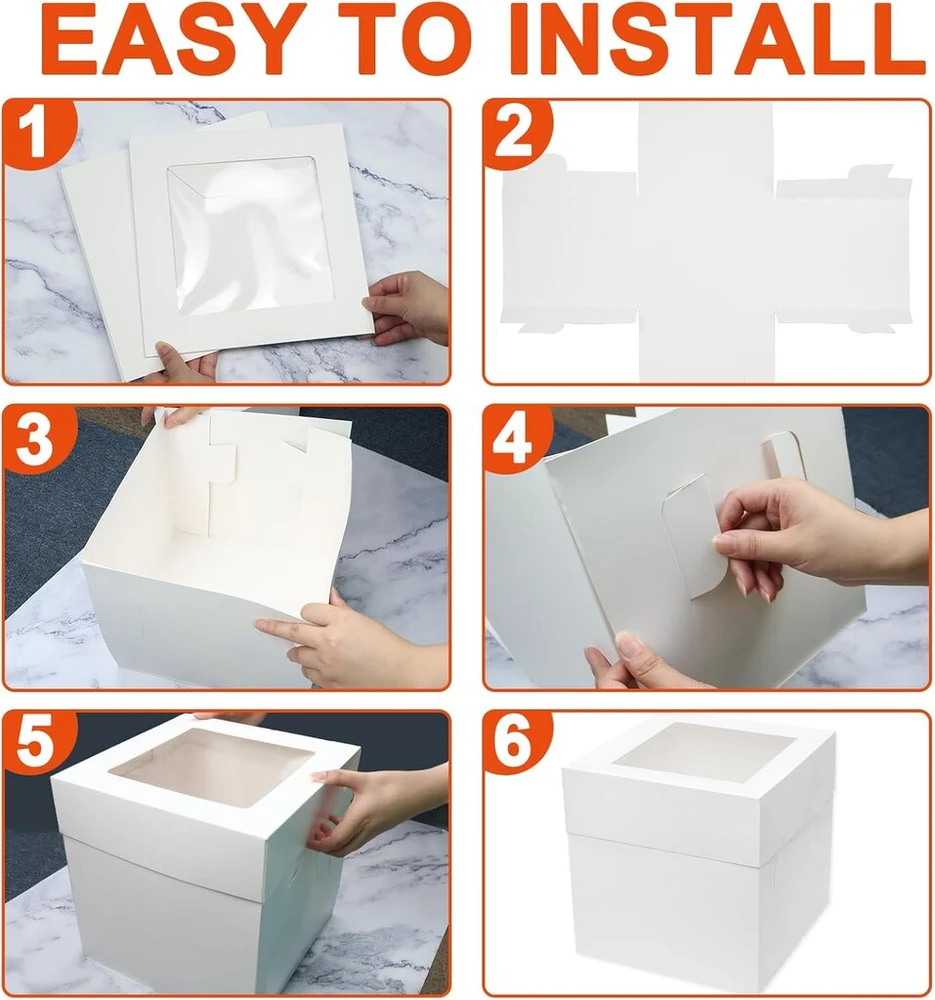 EASY TO INSTALL

1

2

3

4

5

6