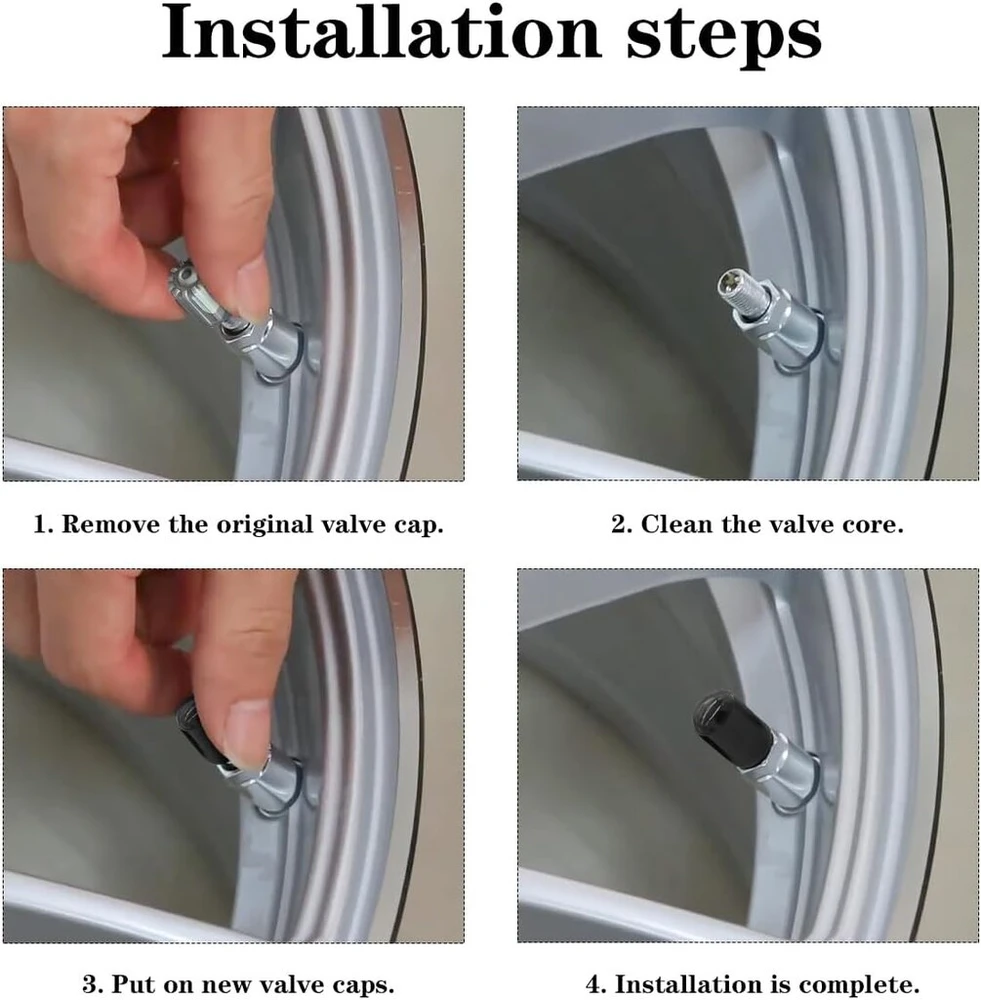 Installation steps

1. Remove the original valve cap.

2. Clean the valve core.

3. Put on new valve caps.

4. Installation is complete.