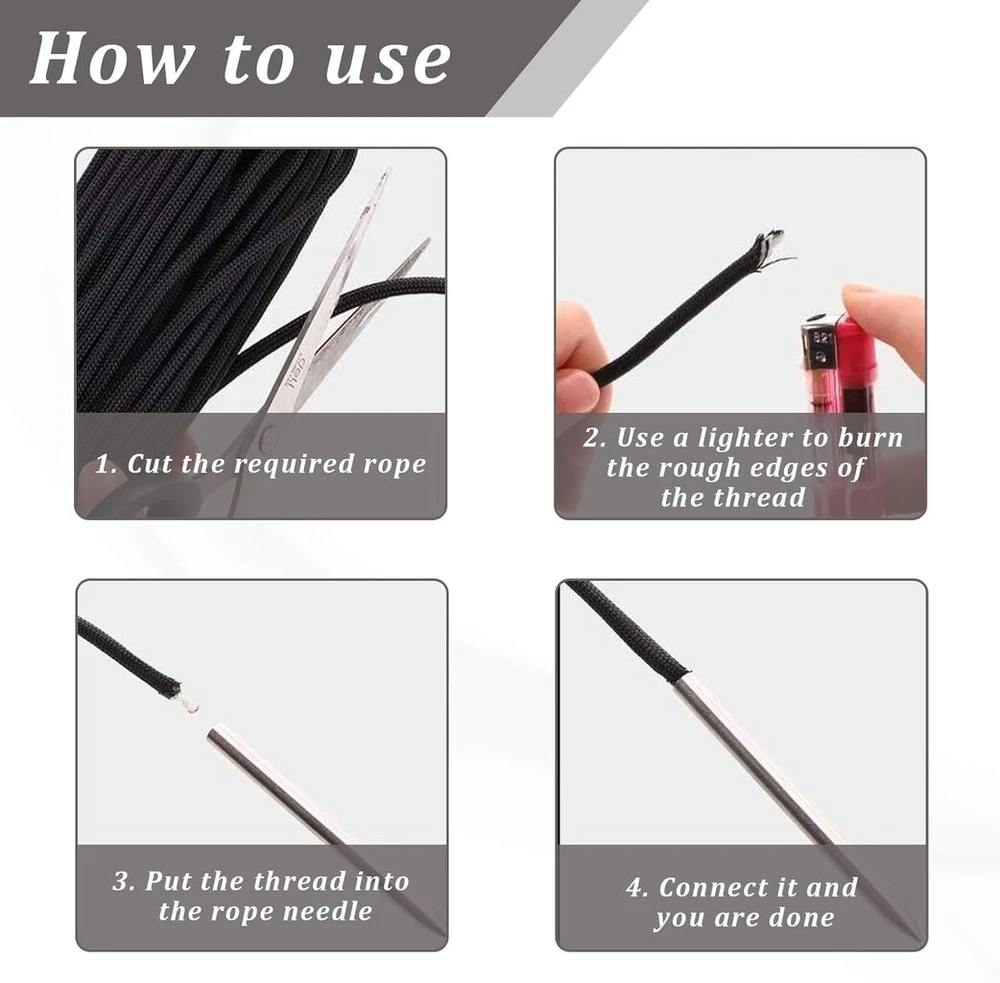 How to use

1. Cut the required rope

2. Use a lighter to burn the rough edges of the thread

3. Put the thread into the rope needle

4. Connect it and you are done