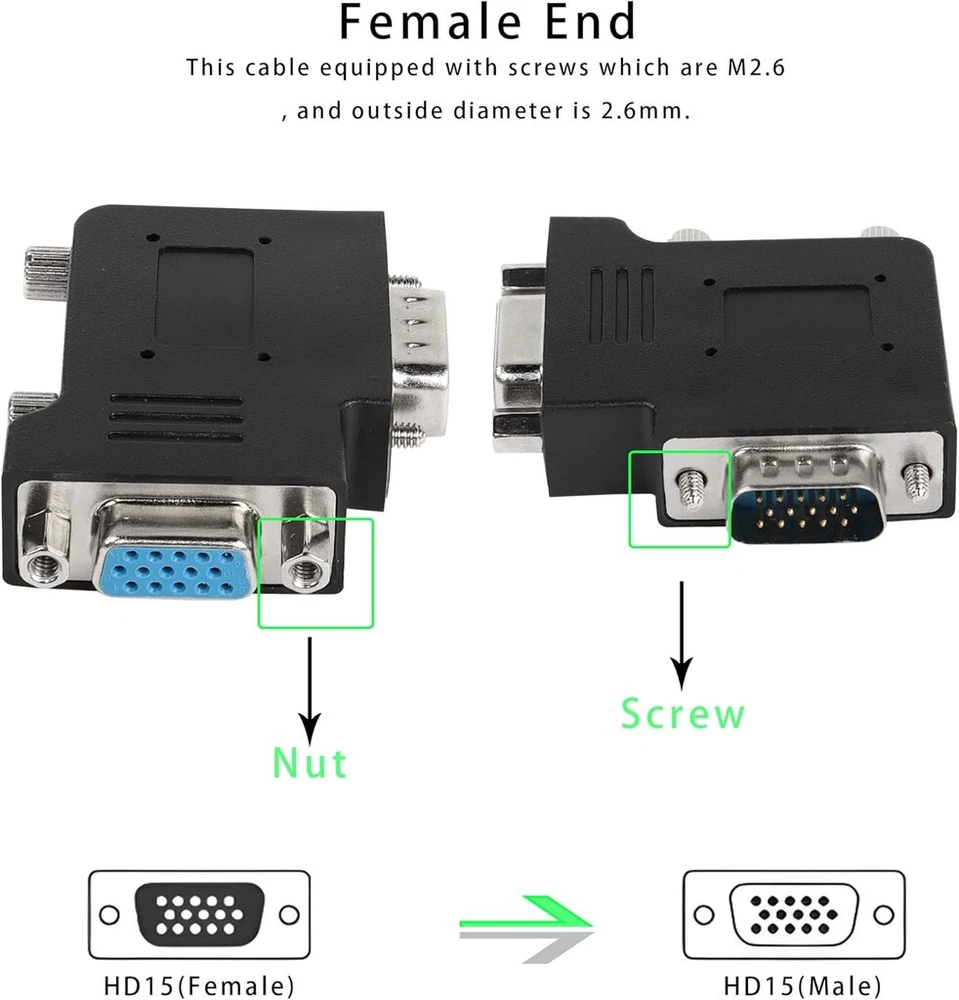 Female End

This cable equipped with screws which are M2.6 , and outside diameter is 2.6mm.

Nut

Screw

HD15(Female)

HD15(Male)