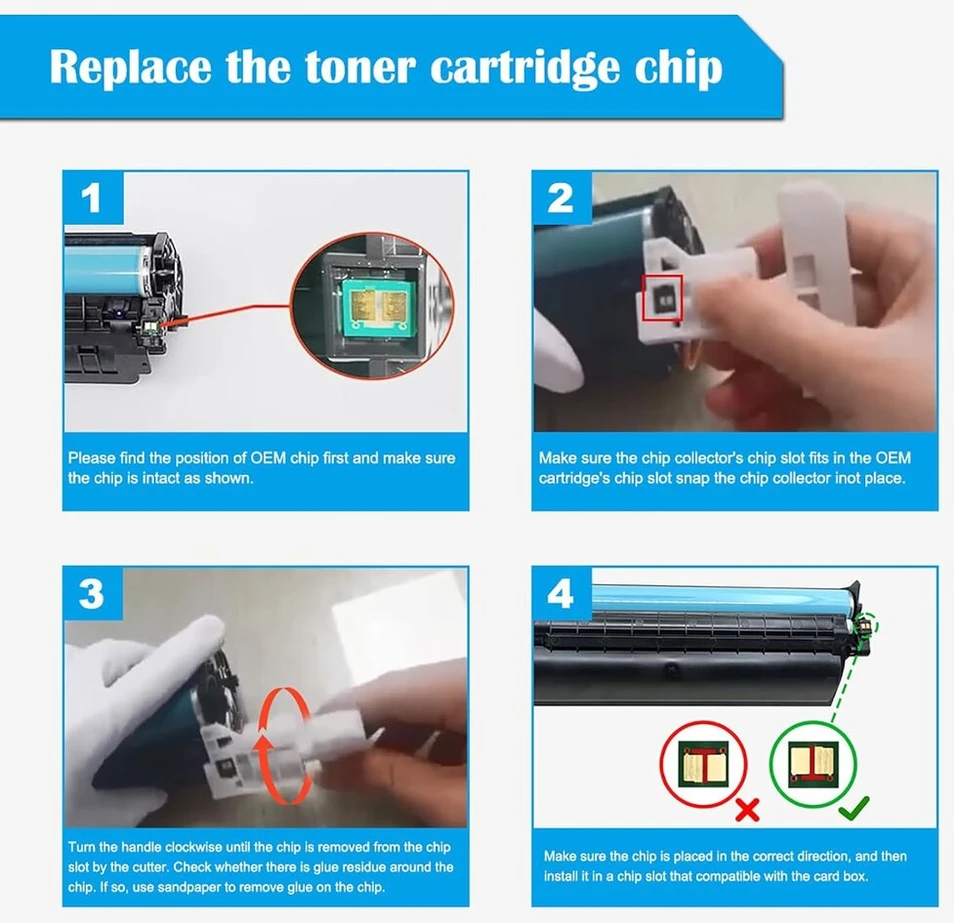 Replace the toner cartridge chip

1

Please find the position of OEM chip first and make sure the chip is intact as shown.

2

Make sure the chip collector's chip slot fits in the OEM cartridge's chip slot snap the chip collector inot place.

3

Turn the handle clockwise until the chip is removed from the chip slot by the cutter. Check whether there is glue residue around the chip. If so, use sandpaper to remove glue on the chip.

4

Make sure the chip is placed in the correct direction, and then install it in a chip slot that compatible with the card box.