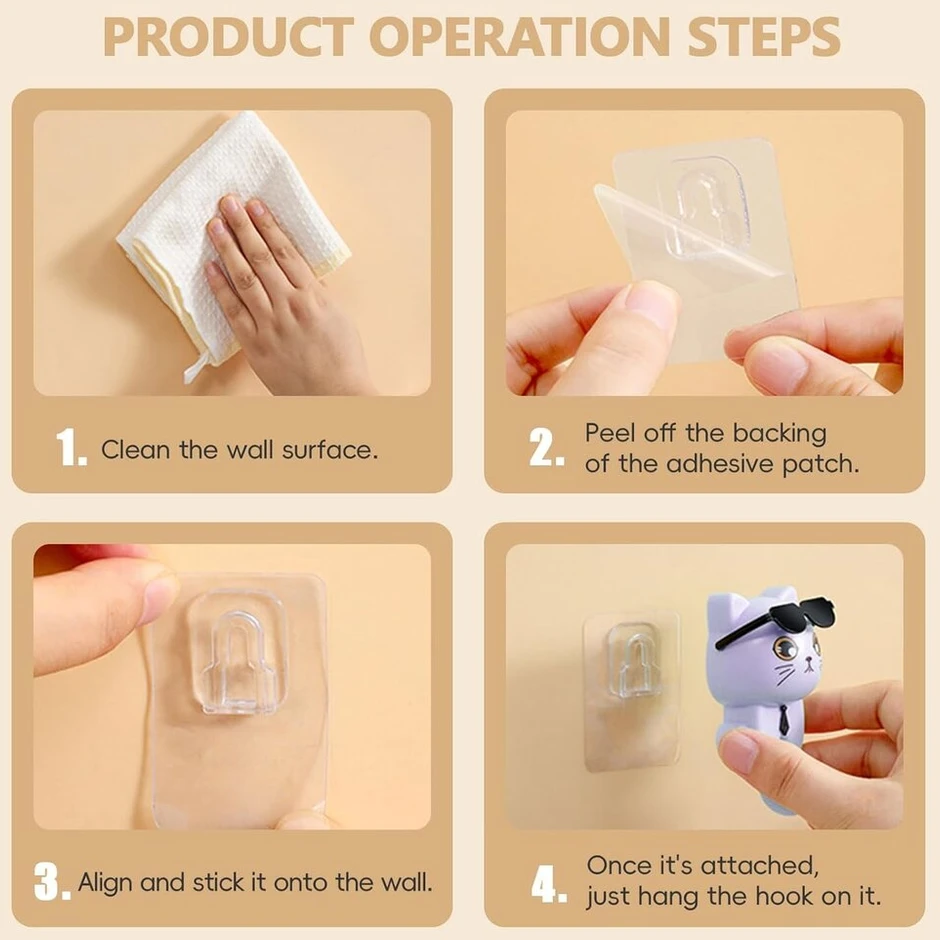 PRODUCT OPERATION STEPS

1. Clean the wall surface.

2. Peel off the backing of the adhesive patch.

3. Align and stick it onto the wall.

4. Once it's attached, just hang the hook on it.