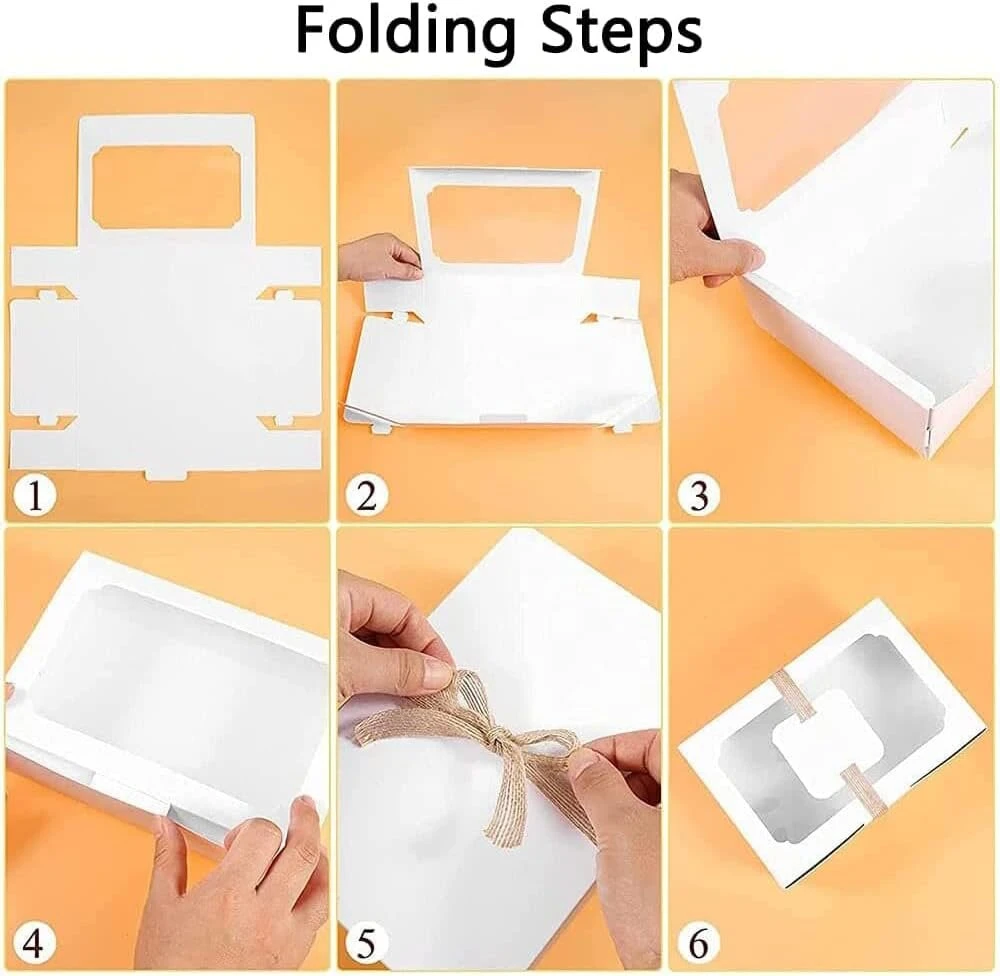 Folding Steps

1

2

3

4

5

6