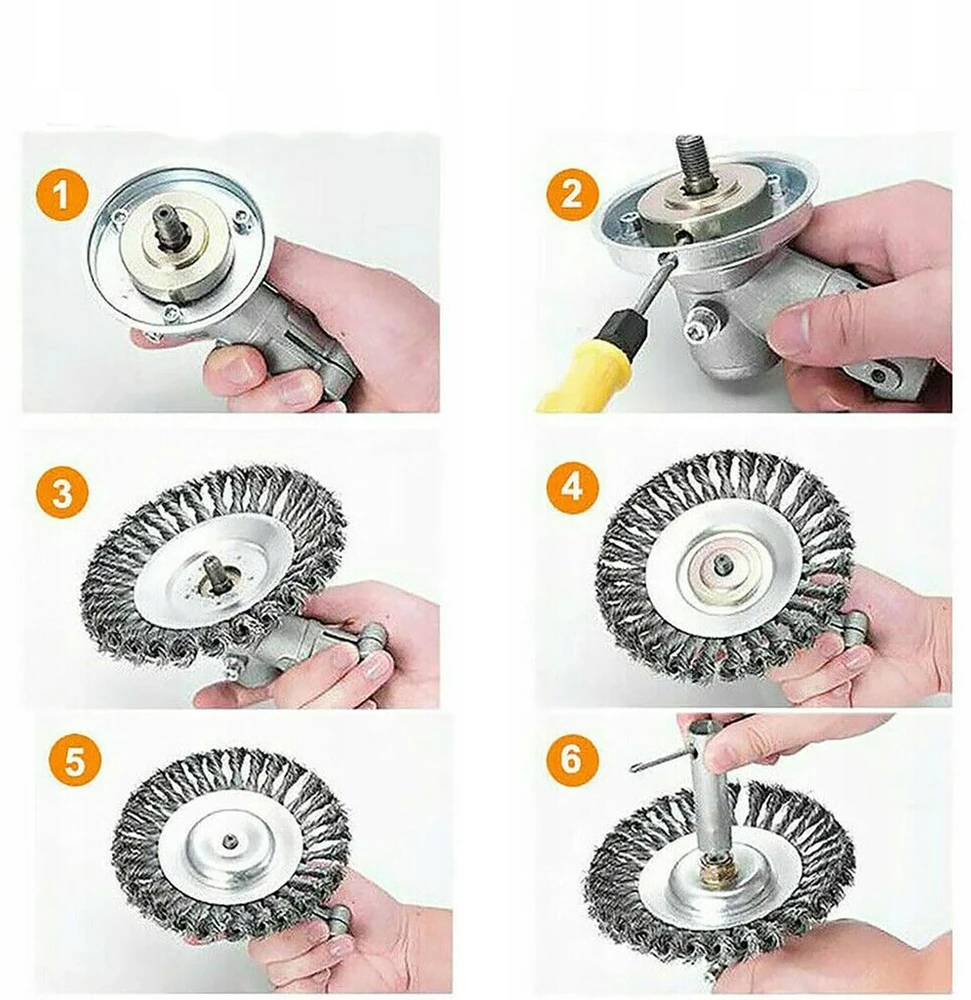 1

2

3

4

5

6